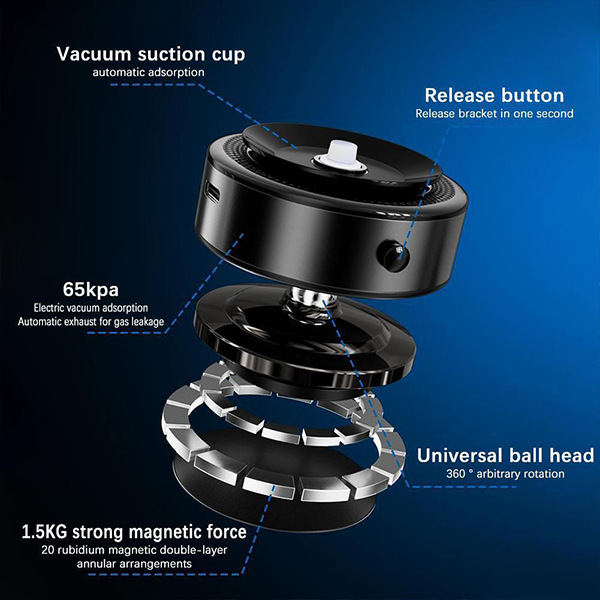 Vacuum suction cup
automatic adsorption

Release button
Release bracket in one second

65kpa
Electric vacuum adsorption
Automatic exhaust for gas leakage

Universal ball head
360 ° arbitrary rotation

1.5KG strong magnetic force
20 rubidium magnetic double-layer annular arrangements